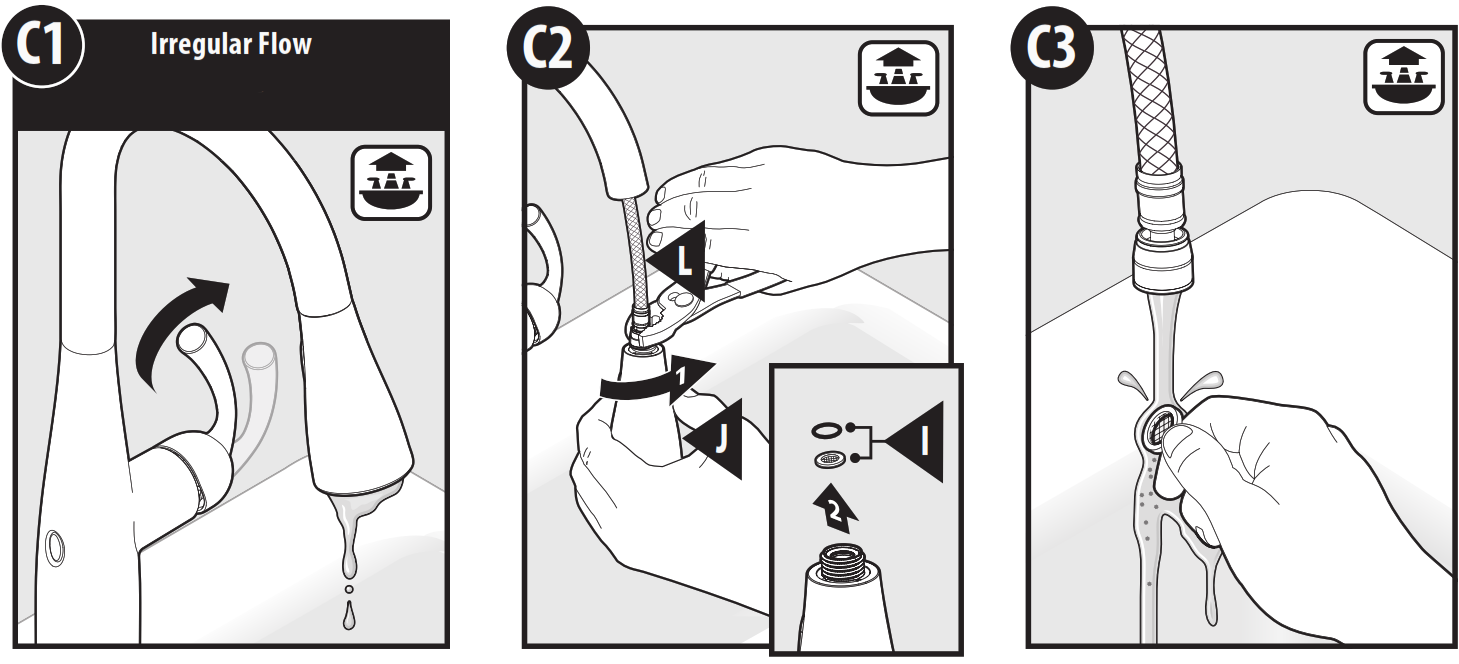 C1
Irregular Flow

C2
L
1
J
I
2

C3