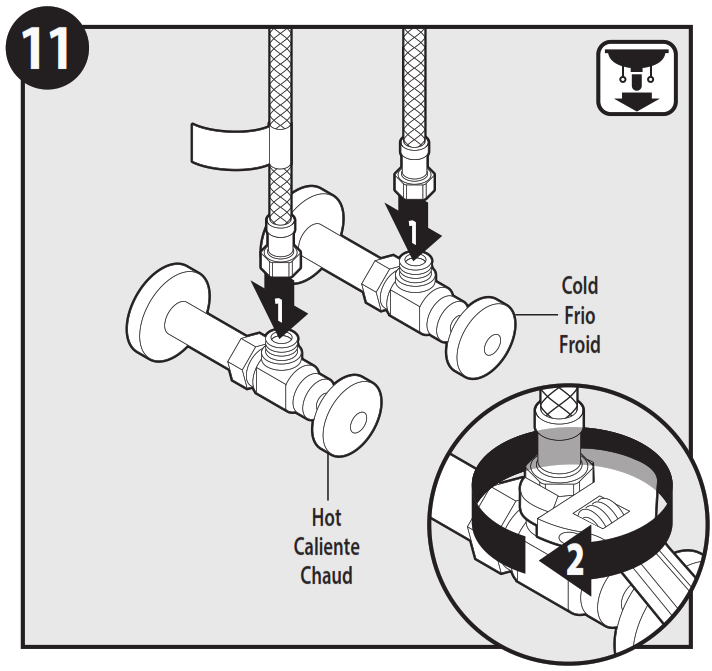 11

1

1

Cold
Frio
Froid

Hot
Caliente
Chaud

2