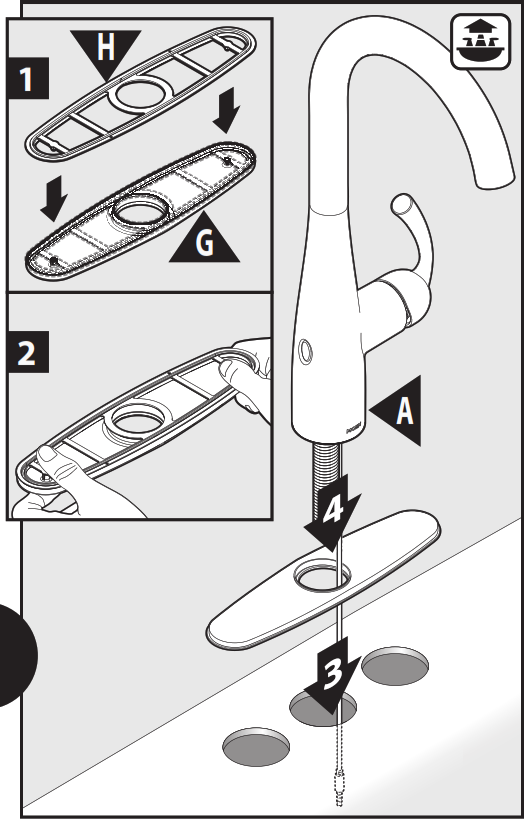 1
H
G
2
A
4
3