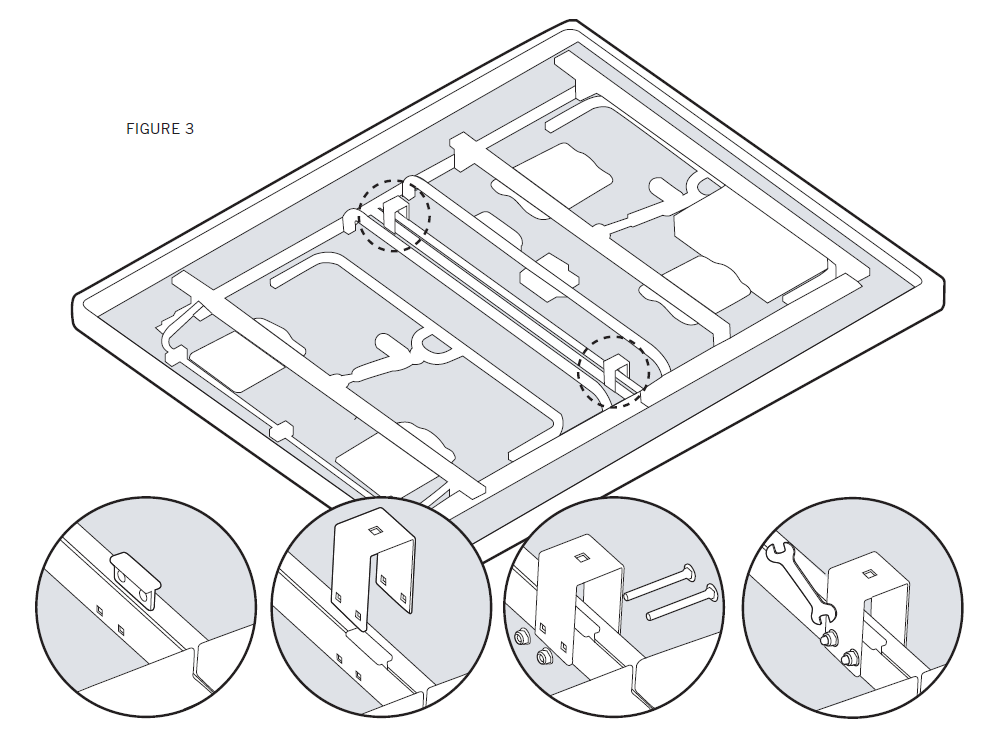 FIGURE 3