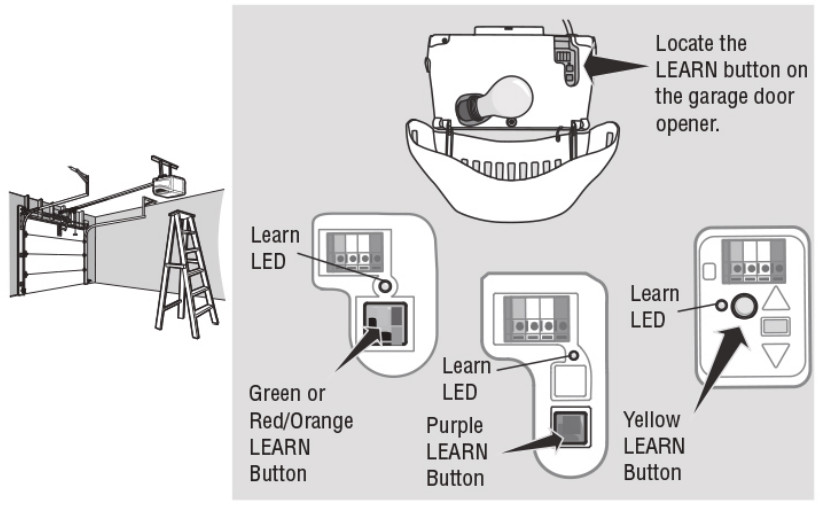 Locate the LEARN button on the garage door opener.

Learn LED

Green or Red/Orange LEARN Button

Learn LED

Purple LEARN Button

Learn LED

Yellow LEARN Button