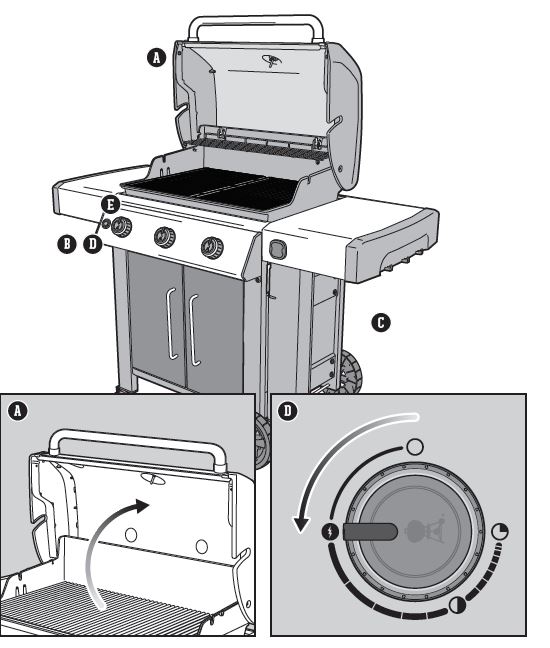 A
E
B
D
C
A
D