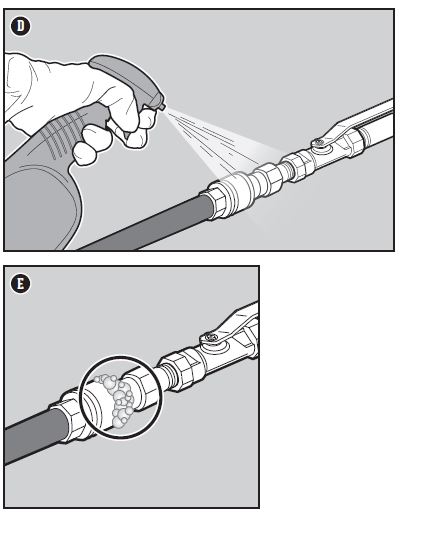 D

E