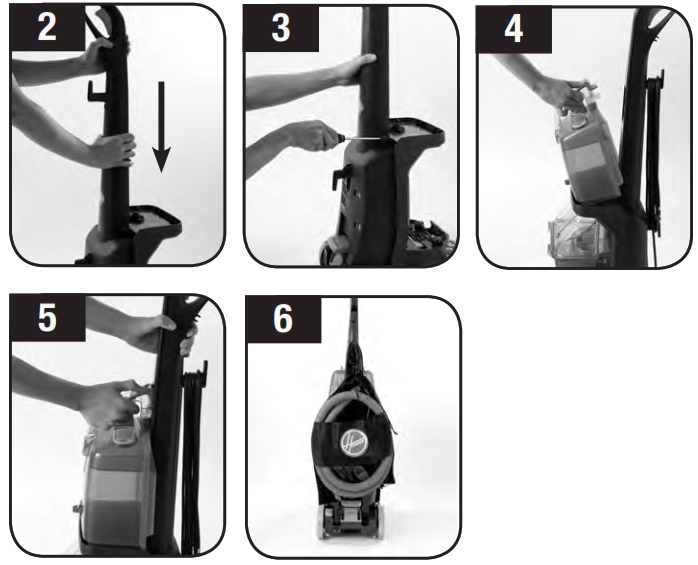 2

3

4

5

6

Hoover