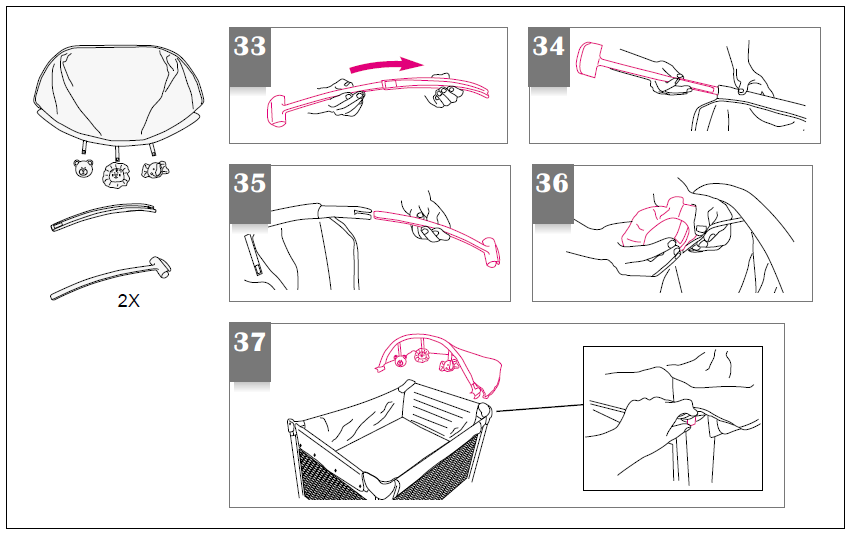 2X

33

34

35

36

37