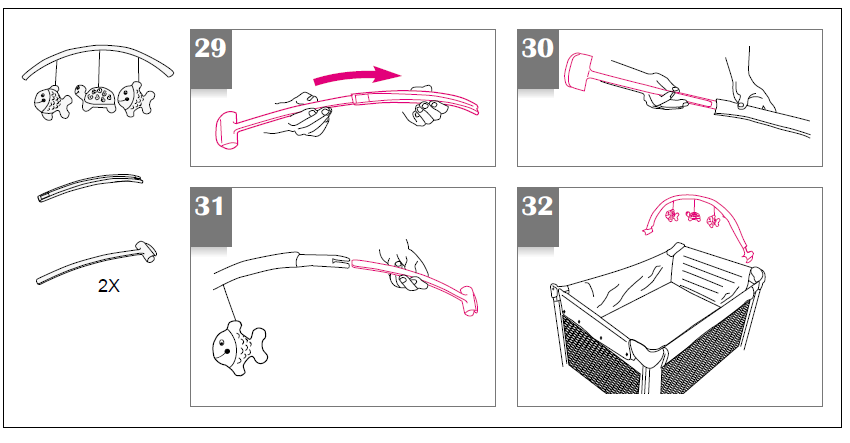 2X

29

30

31

32