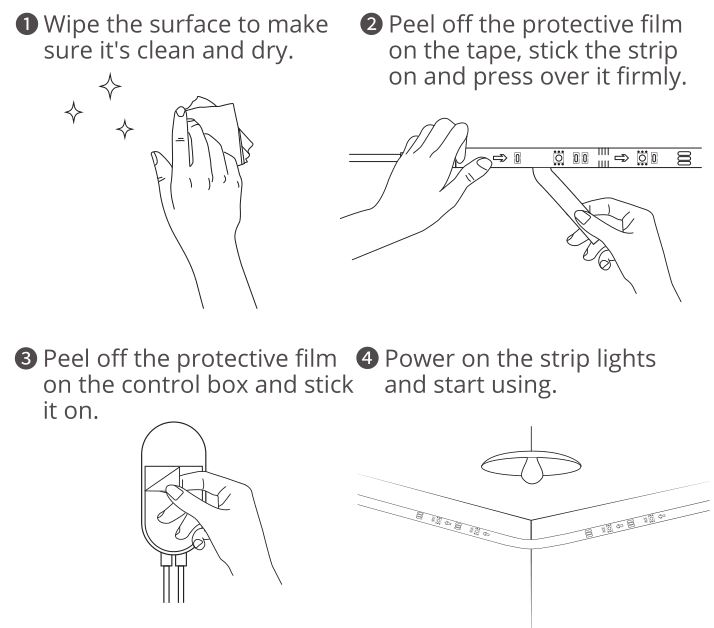 ❶ Wipe the surface to make sure it's clean and dry.

❷ Peel off the protective film on the tape, stick the strip on and press over it firmly.

❸ Peel off the protective film on the control box and stick it on.

❹ Power on the strip lights and start using.