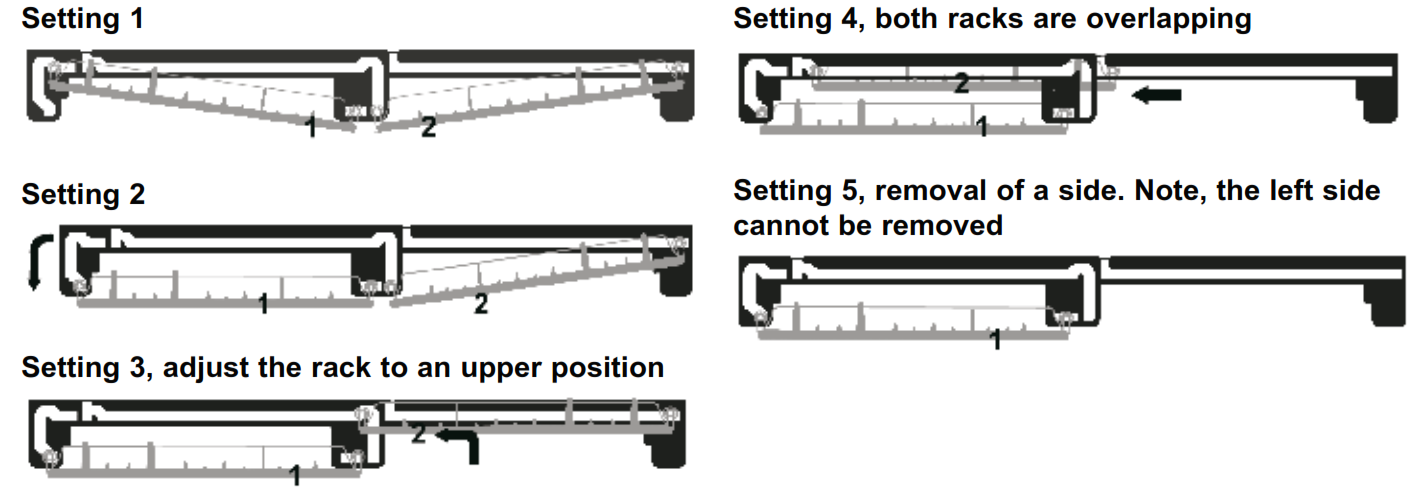 Setting 1

1 2

Setting 2

1 2

Setting 3, adjust the rack to an upper position

2 1

Setting 4, both racks are overlapping

2 1

Setting 5, removal of a side. Note, the left side cannot be removed

1