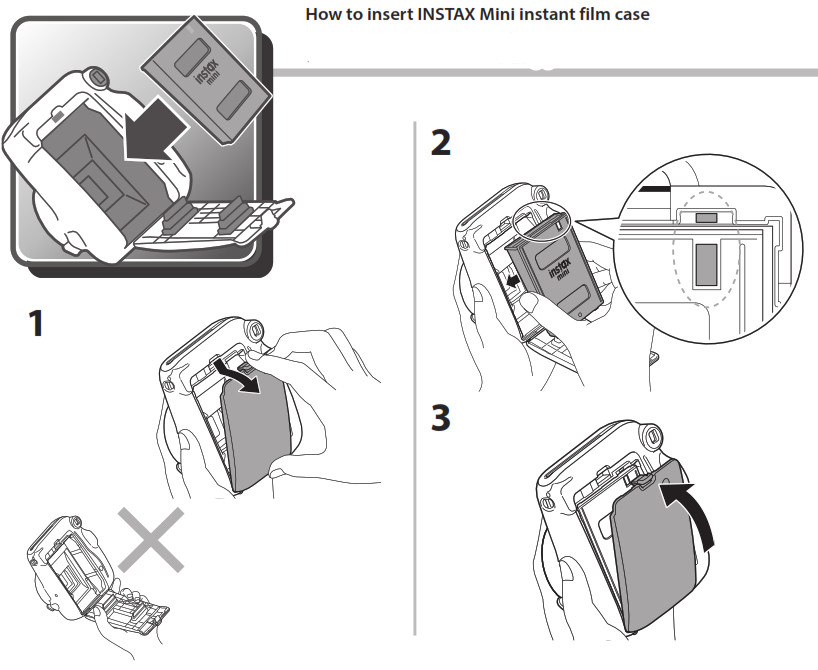 How to insert INSTAX Mini instant film case

instax mini

1

2

instax mini

3