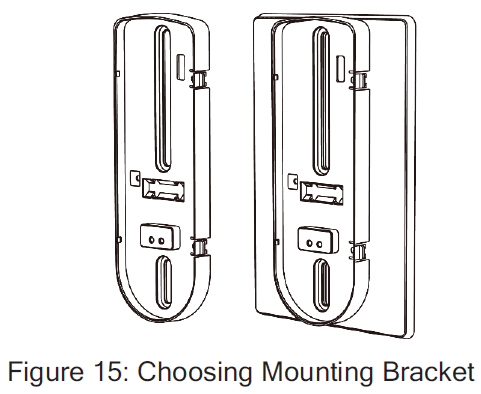 Figure 15: Choosing Mounting Bracket