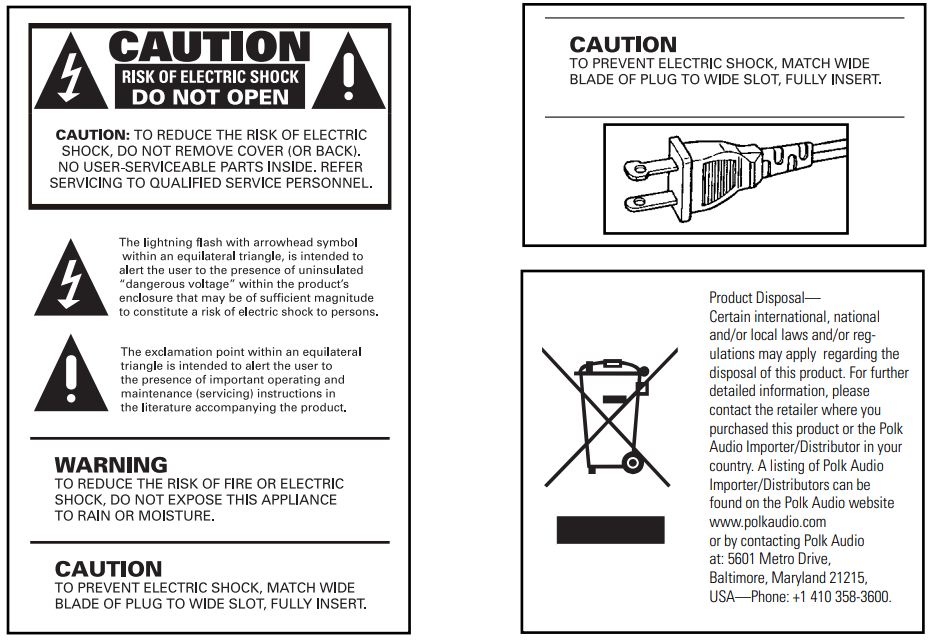 CAUTION
RISK OF ELECTRIC SHOCK
DO NOT OPEN

CAUTION: TO REDUCE THE RISK OF ELECTRIC SHOCK, DO NOT REMOVE COVER (OR BACK). NO USER-SERVICEABLE PARTS INSIDE. REFER SERVICING TO QUALIFIED SERVICE PERSONNEL.

The lightning flash with arrowhead symbol within an equilateral triangle, is intended to alert the user to the presence of uninsulated "dangerous voltage" within the product's enclosure that may be of sufficient magnitude to constitute a risk of electric shock to persons.

The exclamation point within an equilateral triangle is intended to alert the user to the presence of important operating and maintenance (servicing) instructions in the literature accompanying the product.

WARNING
TO REDUCE THE RISK OF FIRE OR ELECTRIC SHOCK, DO NOT EXPOSE THIS APPLIANCE TO RAIN OR MOISTURE.

CAUTION
TO PREVENT ELECTRIC SHOCK, MATCH WIDE BLADE OF PLUG TO WIDE SLOT, FULLY INSERT.

CAUTION
TO PREVENT ELECTRIC SHOCK, MATCH WIDE BLADE OF PLUG TO WIDE SLOT, FULLY INSERT.

Product Disposal—
Certain international, national and/or local laws and/or regulations may apply regarding the disposal of this product. For further detailed information, please contact the retailer where you purchased this product or the Polk Audio Importer/Distributor in your country. A listing of Polk Audio Importer/Distributors can be found on the Polk Audio website www.polkaudio.com or by contacting Polk Audio at: 5601 Metro Drive, Baltimore, Maryland 21215, USA—Phone: +1 410 358-3600.