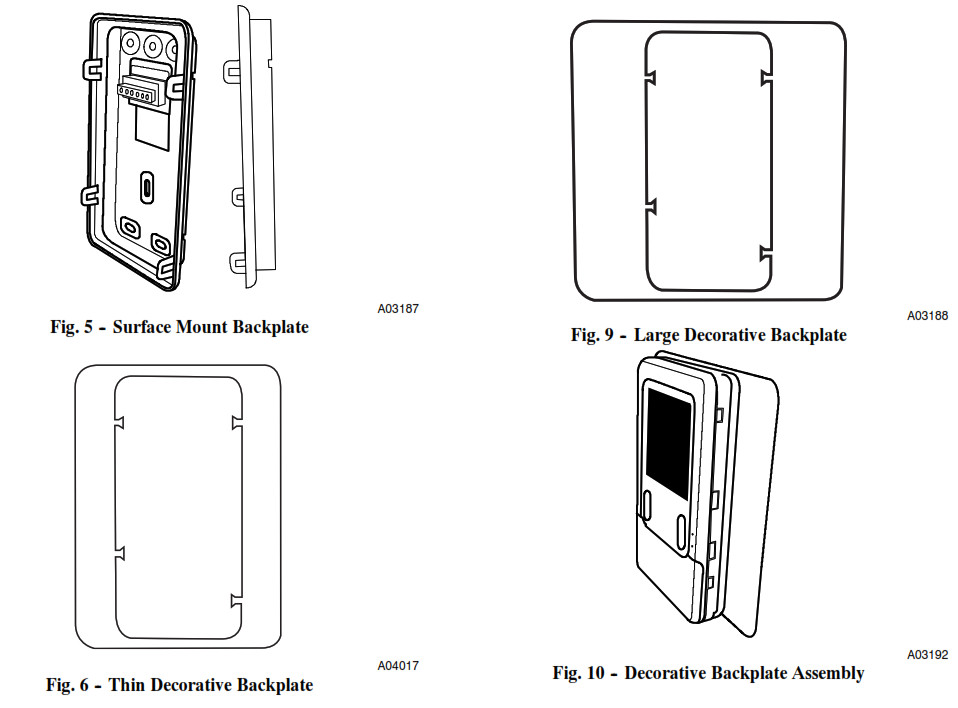 A03187

Fig. 5 - Surface Mount Backplate

A04017

Fig. 6 - Thin Decorative Backplate

A03188

Fig. 9 - Large Decorative Backplate

A03192

Fig. 10 - Decorative Backplate Assembly