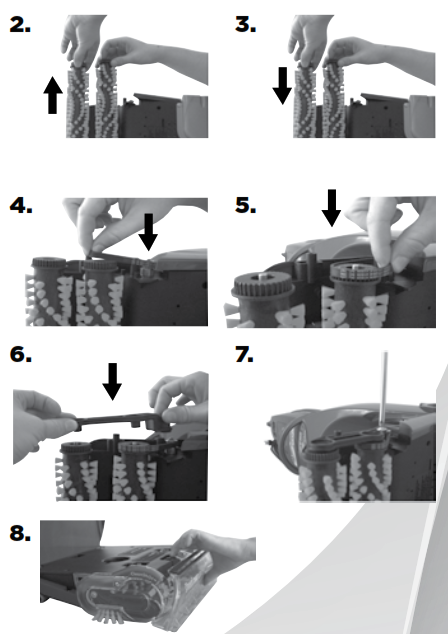 2.

3.

4.

5.

6.

7.

8.