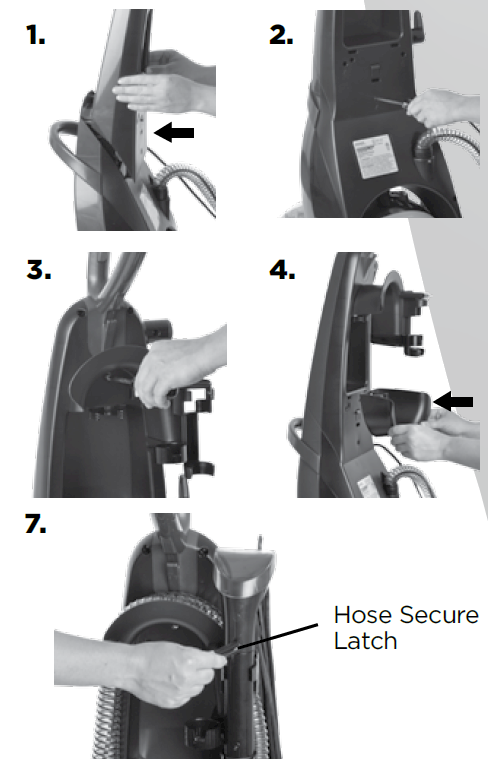 1.

2.

3.

4.

7.

Hose Secure Latch