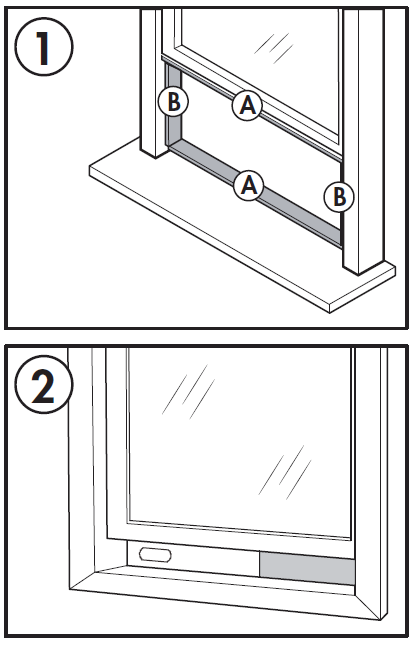 1

B
A
A
B

2