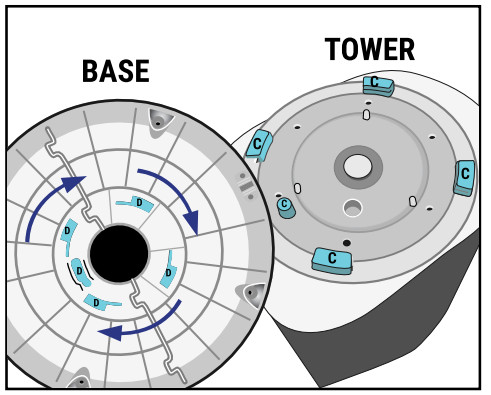 BASE

TOWER

D
D
D
D
D

C
C
C
C
C