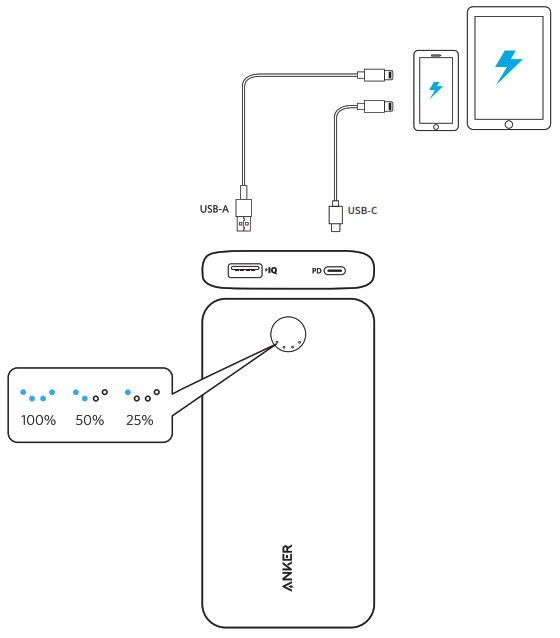 USB-A
USB-C
IQ
PD
100%
50%
25%
ANKER