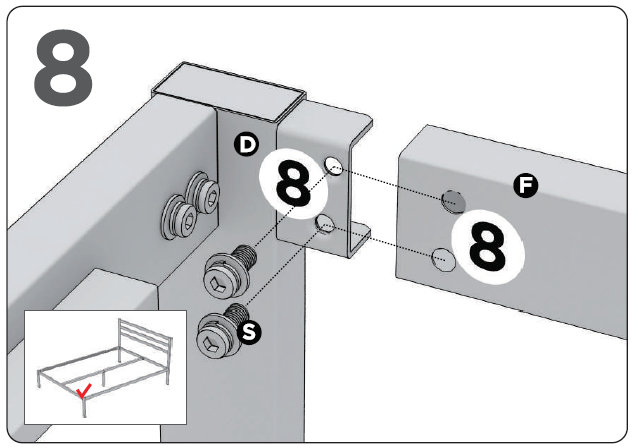 8

D

8

F

8

S