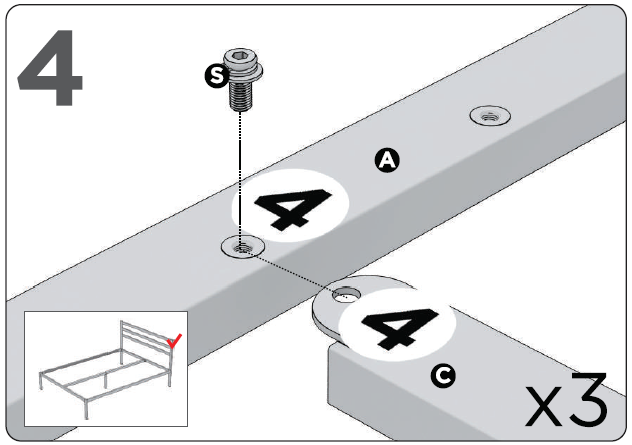 4

S

A

4

4

C

x3