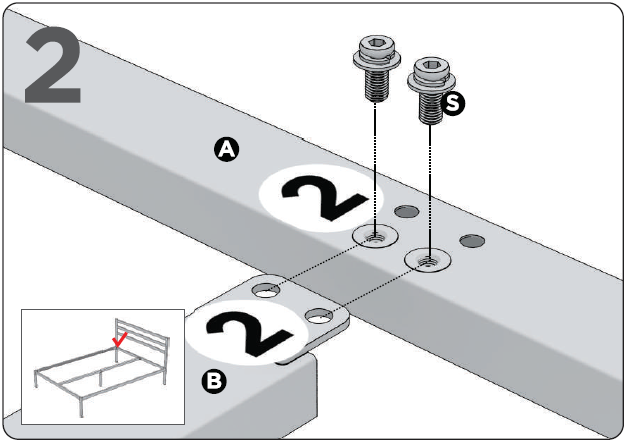 2

S

A

2

2

B