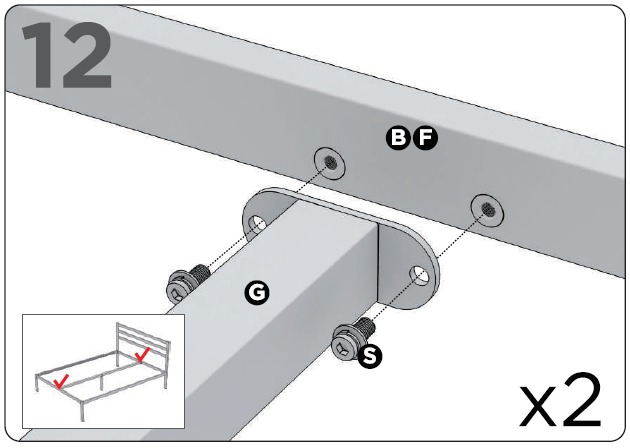 12

B F

G

S

x2