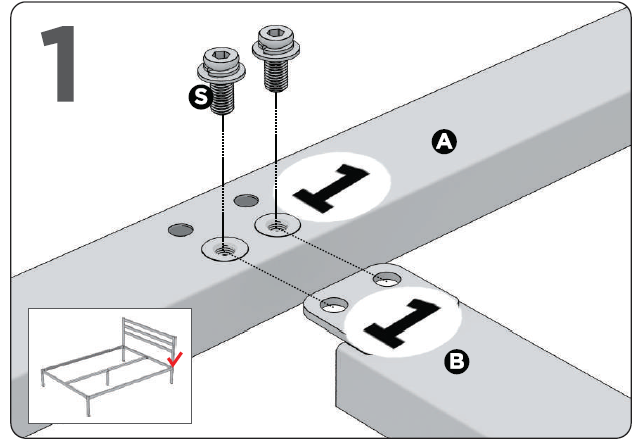 1

S

A

1

1

B