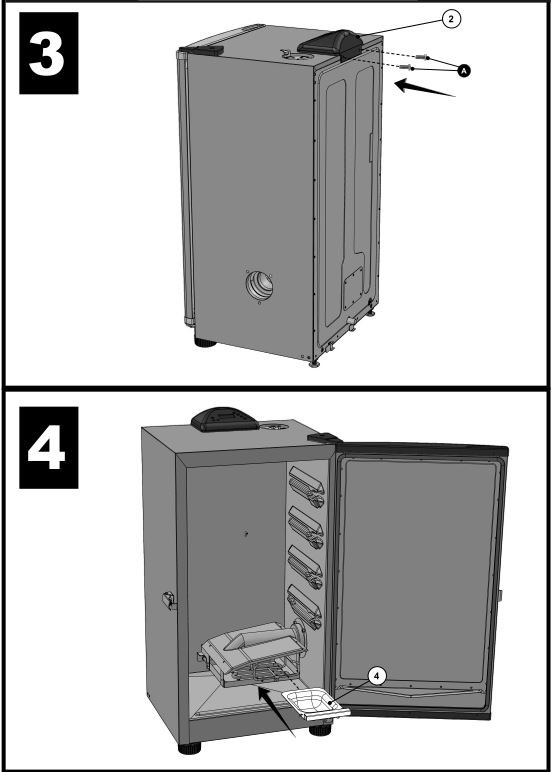 3

2

A

4

4