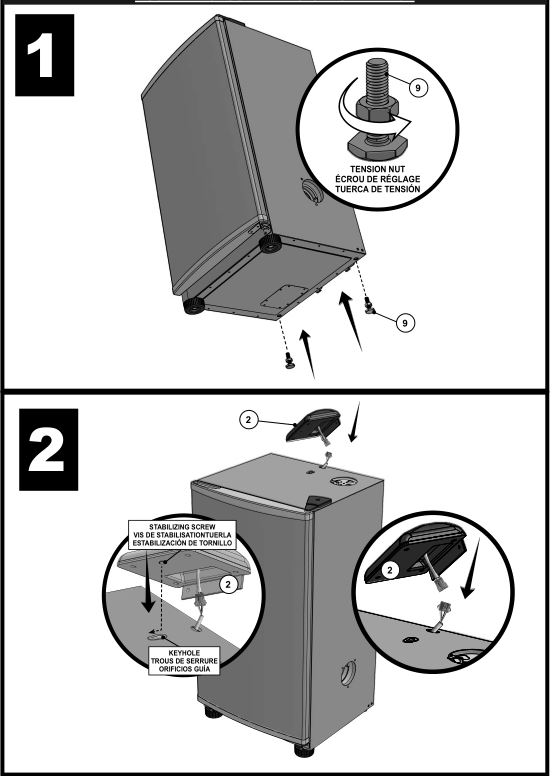 1

9

TENSION NUT
ÉCROU DE RÉGLAGE
TUERCA DE TENSIÓN

9

2

2

STABILIZING SCREW
VIS DE STABILISATIONTUERLA
ESTABILIZACIÓN DE TORNILLO

2

KEYHOLE
TROUS DE SERRURE
ORIFICIOS GUÍA

2