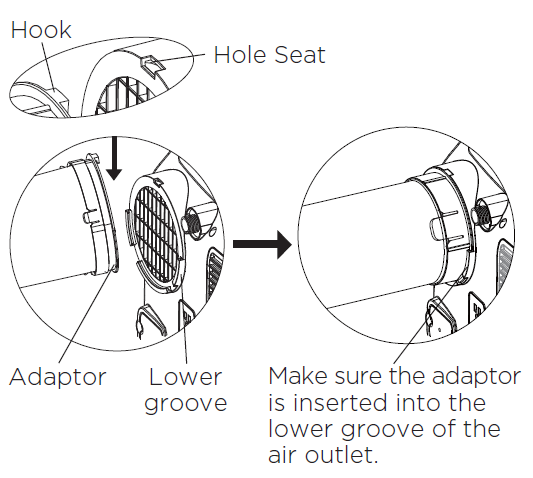 Hook

Hole Seat

Adaptor

Lower groove

Make sure the adaptor is inserted into the lower groove of the air outlet.