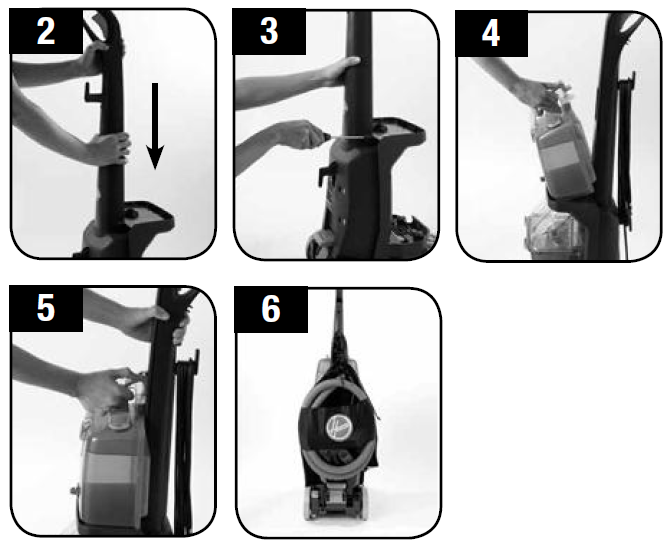 2

3

4

5

6