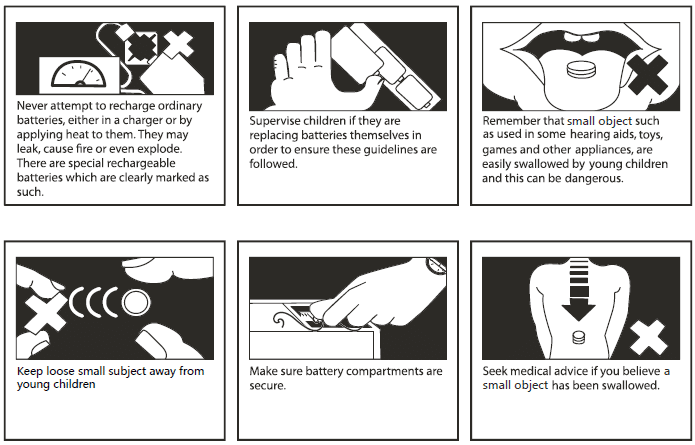 Never attempt to recharge ordinary batteries, either in a charger or by applying heat to them. They may leak, cause fire or even explode. There are special rechargeable batteries which are clearly marked as such.

Supervise children if they are replacing batteries themselves in order to ensure these guidelines are followed.

Remember that small object such as used in some hearing aids, toys, games and other appliances, are easily swallowed by young children and this can be dangerous.

Keep loose small subject away from young children

Make sure battery compartments are secure.

Seek medical advice if you believe a small object has been swallowed.