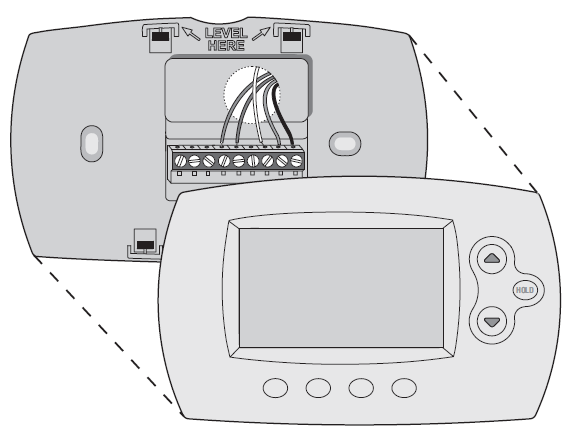 LEVEL HERE

HOLD